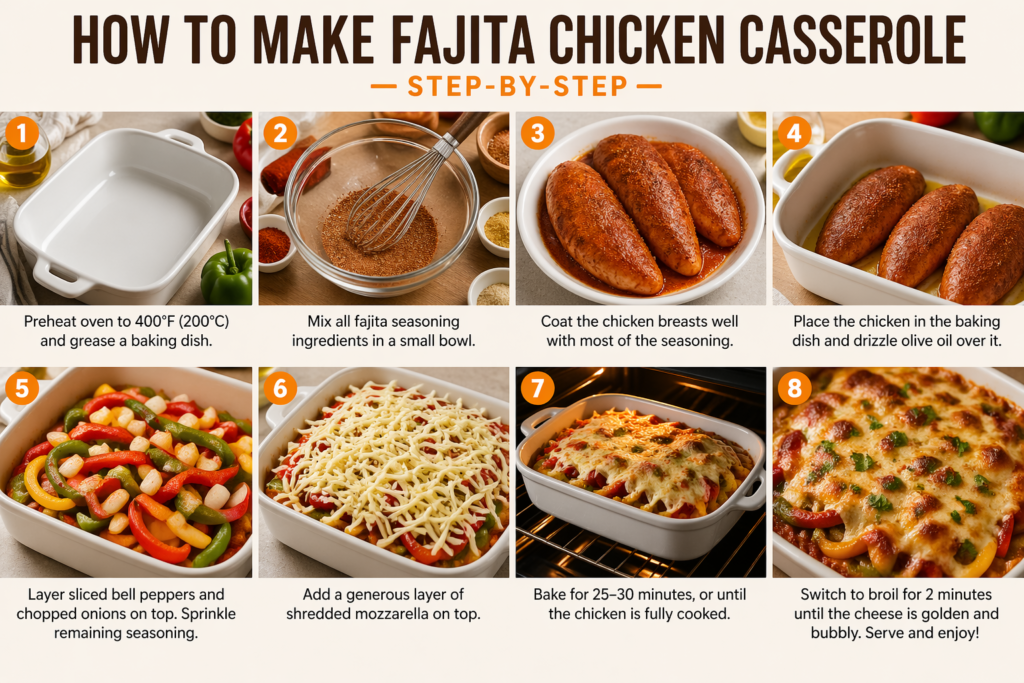 HOW TO MAKE FAJITA CHICKEN CASSEROLE

— STEP-BY-STEP —

1

Preheat oven to 400°F (200°C) and grease a baking dish.

2

Mix all fajita seasoning ingredients in a small bowl.

3

Coat the chicken breasts well with most of the seasoning.

4

Place the chicken in the baking dish and drizzle olive oil over it.

5

Layer sliced bell peppers and chopped onions on top. Sprinkle remaining seasoning.

6

Add a generous layer of shredded mozzarella on top.

7

Bake for 25–30 minutes, or until the chicken is fully cooked.

8

Switch to broil for 2 minutes until the cheese is golden and bubbly. Serve and enjoy!