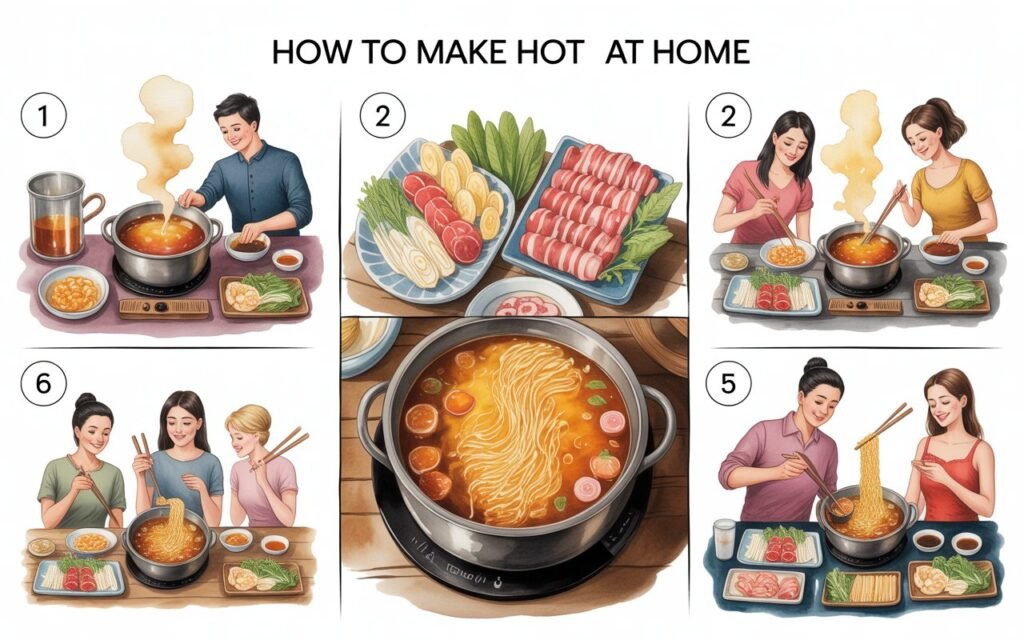 HOW TO MAKE HOT AT HOME

1

2

2

6

5